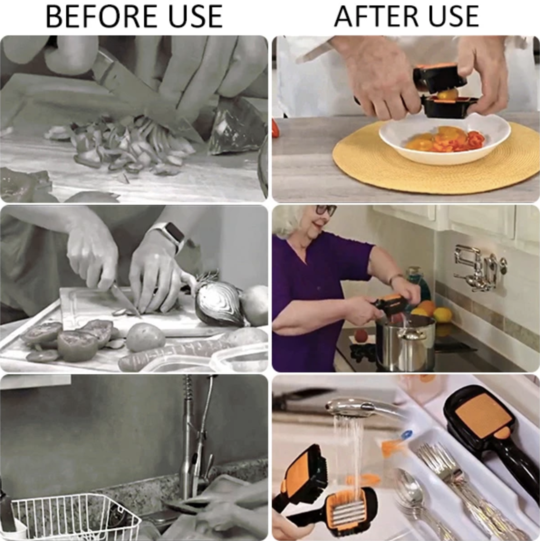 BEFORE USE

AFTER USE